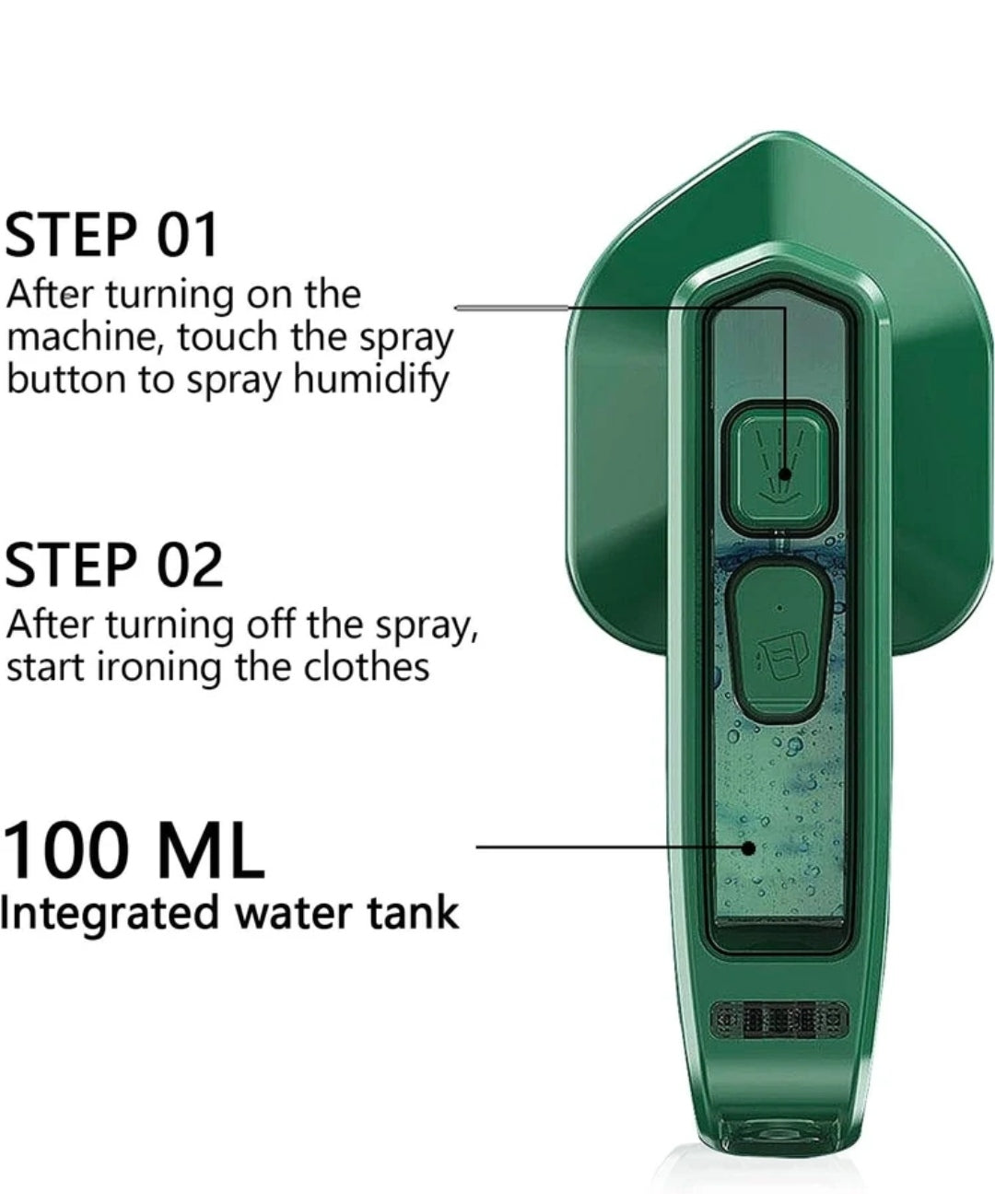 STEP 01
After turning on the machine, touch the spray button to spray humidify

STEP 02
After turning off the spray, start ironing the clothes

100 ML
Integrated water tank