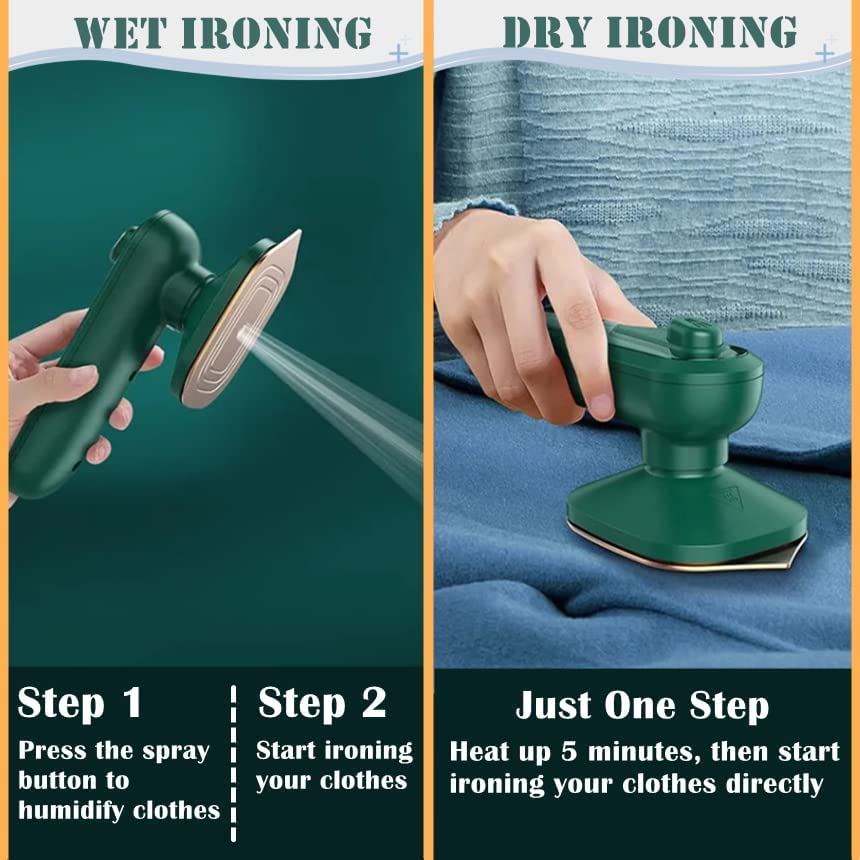 WET IRONING

Step 1
Press the spray button to humidify clothes

Step 2
Start ironing your clothes

DRY IRONING

Just One Step
Heat up 5 minutes, then start ironing your clothes directly